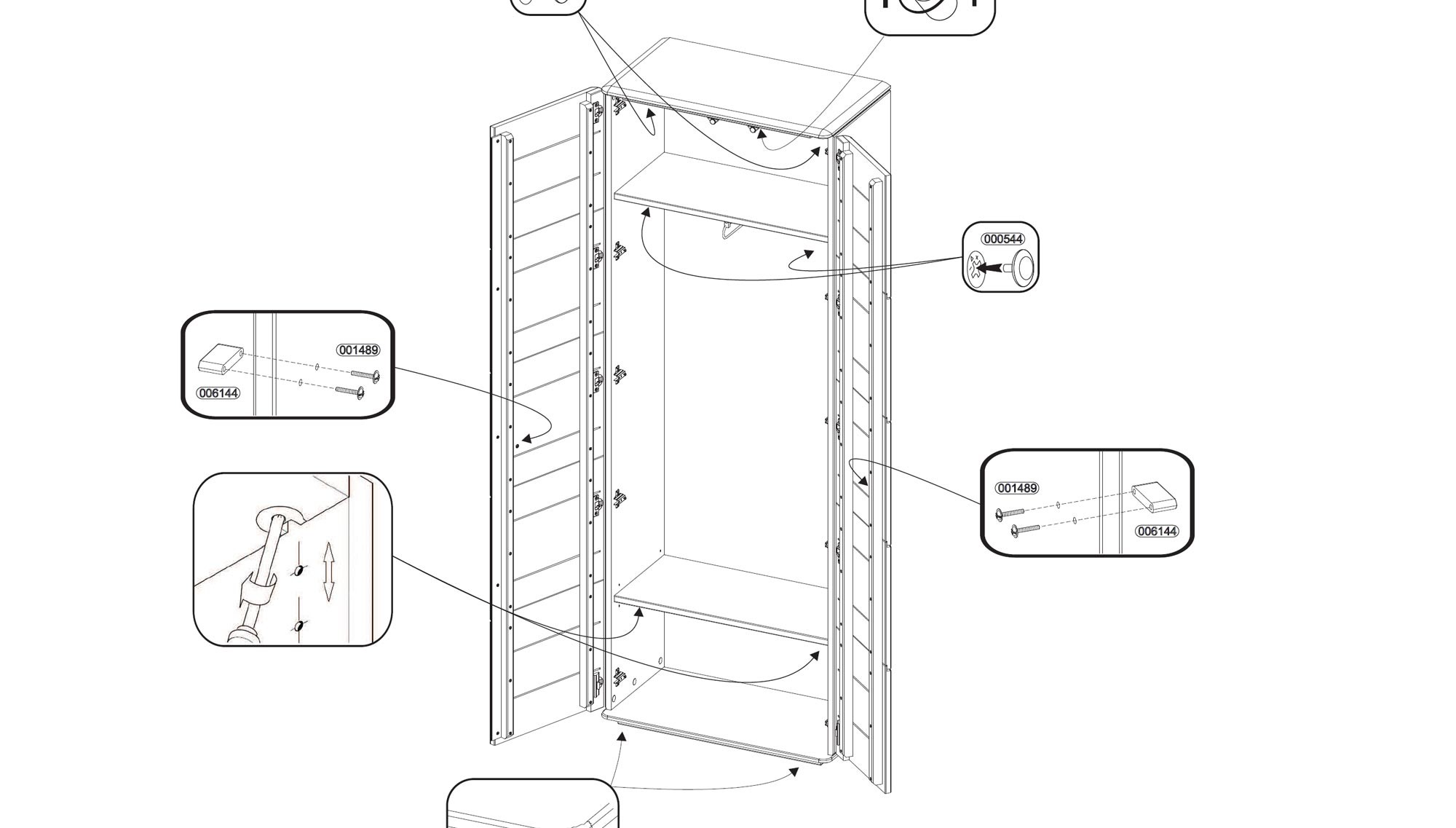 000544

001489

006144

001489

006144